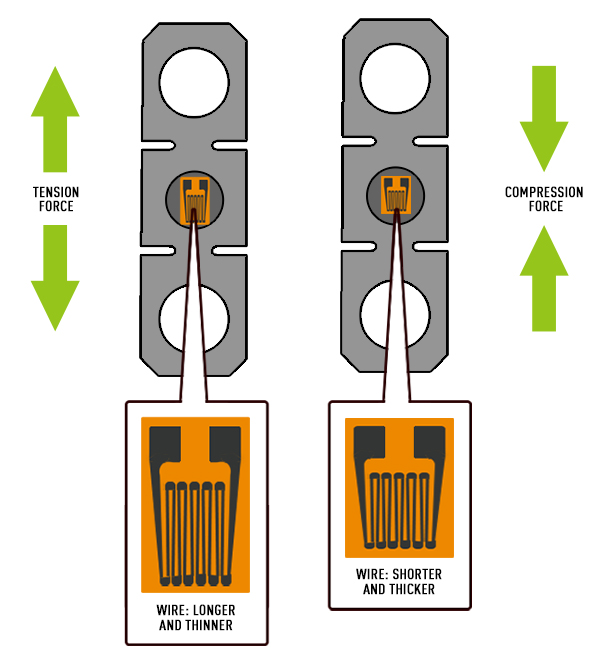 TENSION FORCE

COMPRESSION FORCE

WIRE: LONGER AND THINNER

WIRE: SHORTER AND THICKER